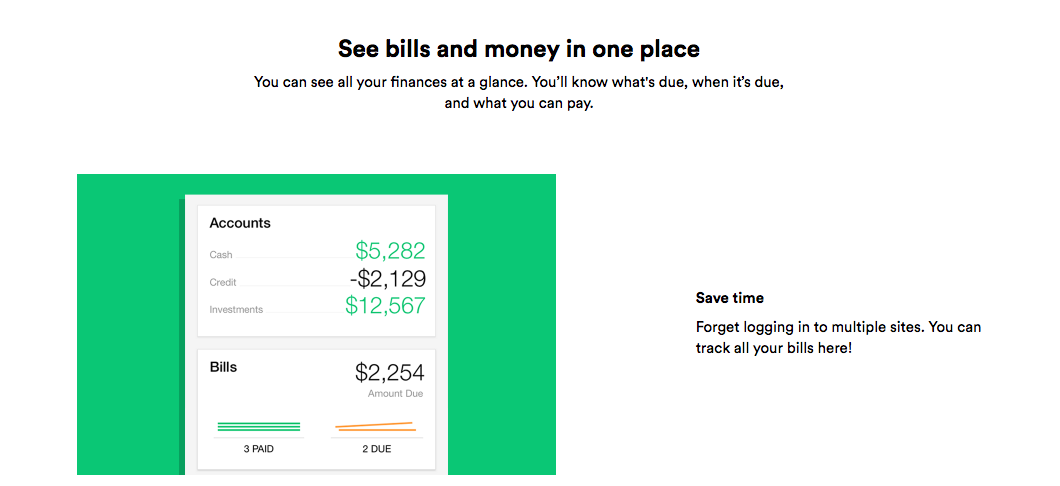 See bills and money in one place

You can see all your finances at a glance. You'll know what's due, when it's due, and what you can pay.

Accounts

Cash $5,282

Credit -$2,129

Investments $12,567

Bills $2,254

Amount Due

3 PAID

2 DUE

Save time

Forget logging in to multiple sites. You can track all your bills here!